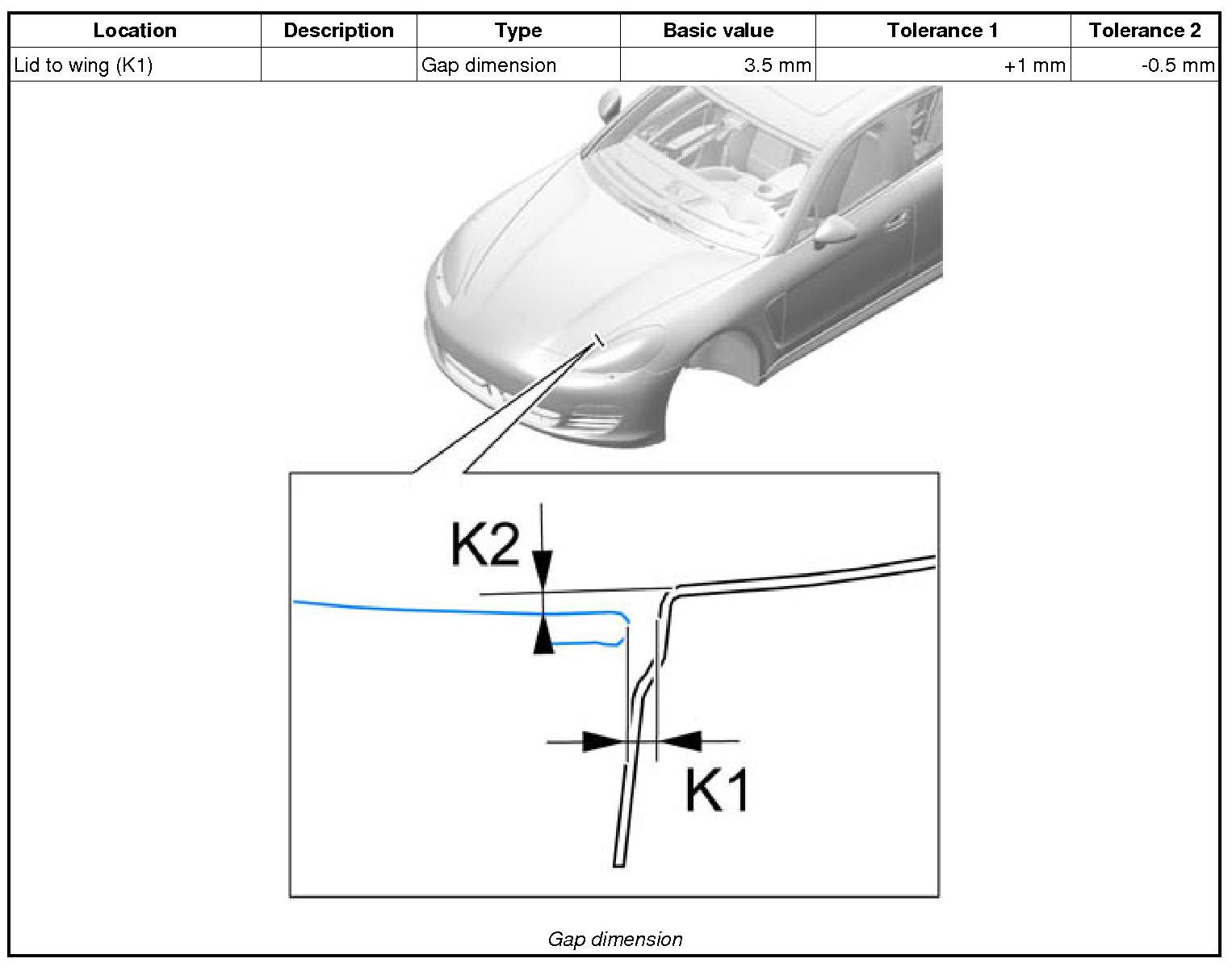 | Location | Description | Type | Basic value | Tolerance 1 | Tolerance 2 |
|---|---|---|---|---|---|
| Lid to wing (K1) | | Gap dimension | 3.5 mm | +1 mm | -0.5 mm |

K2

K1

Gap dimension