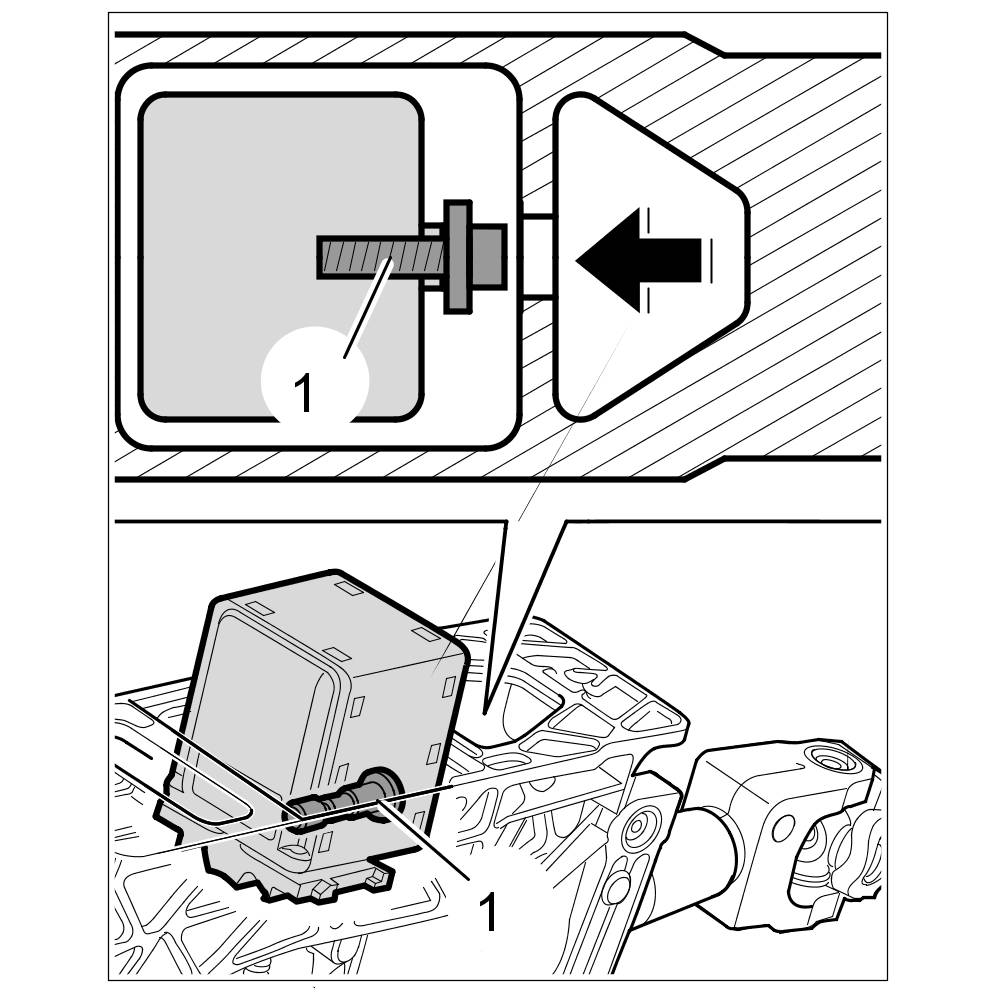 1

1