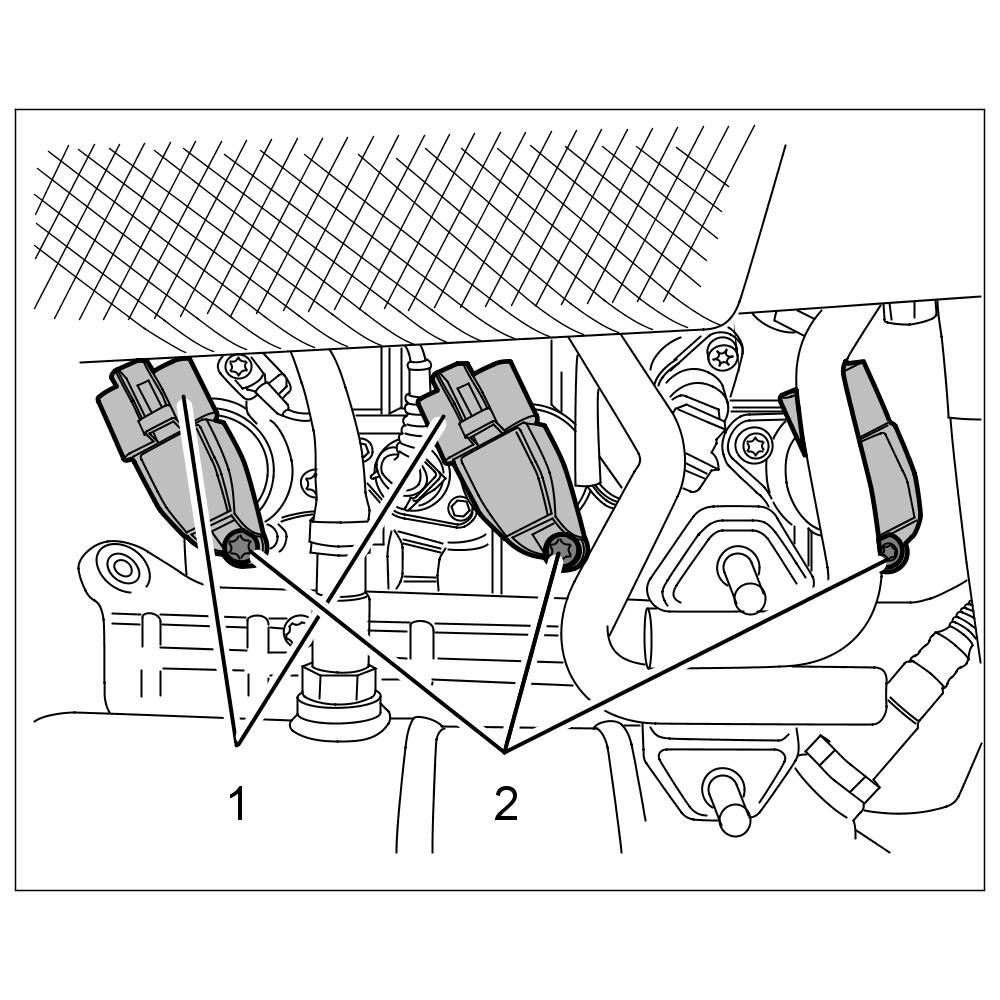 1

2