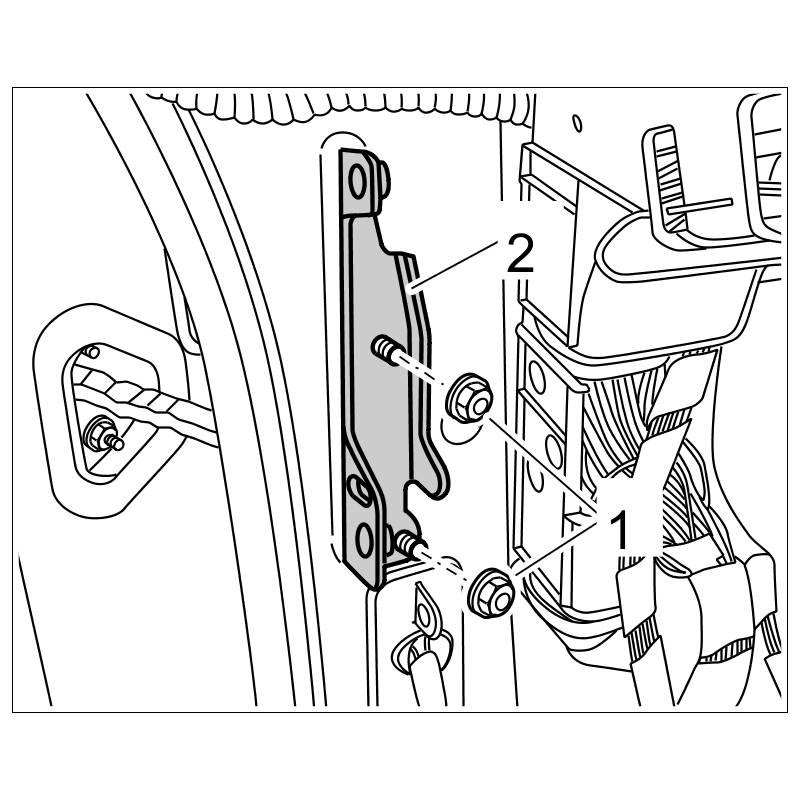 2

1