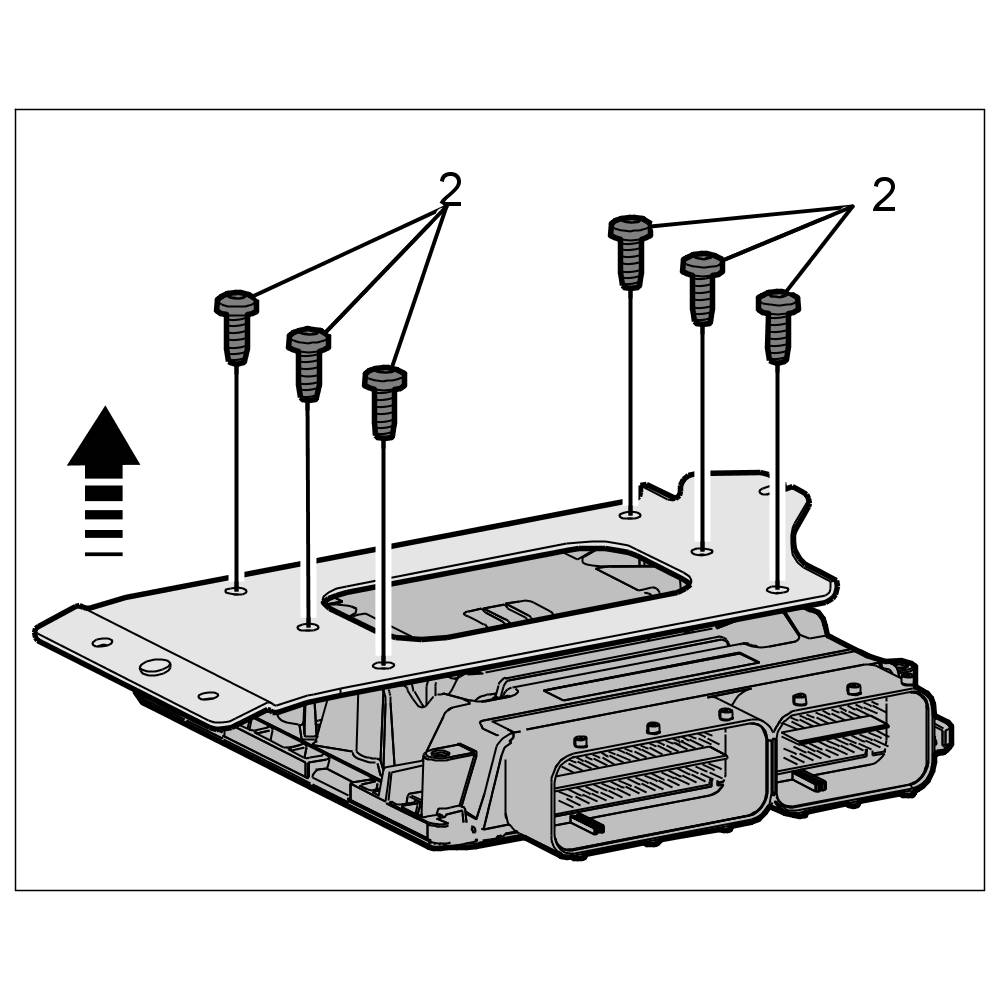 2
2