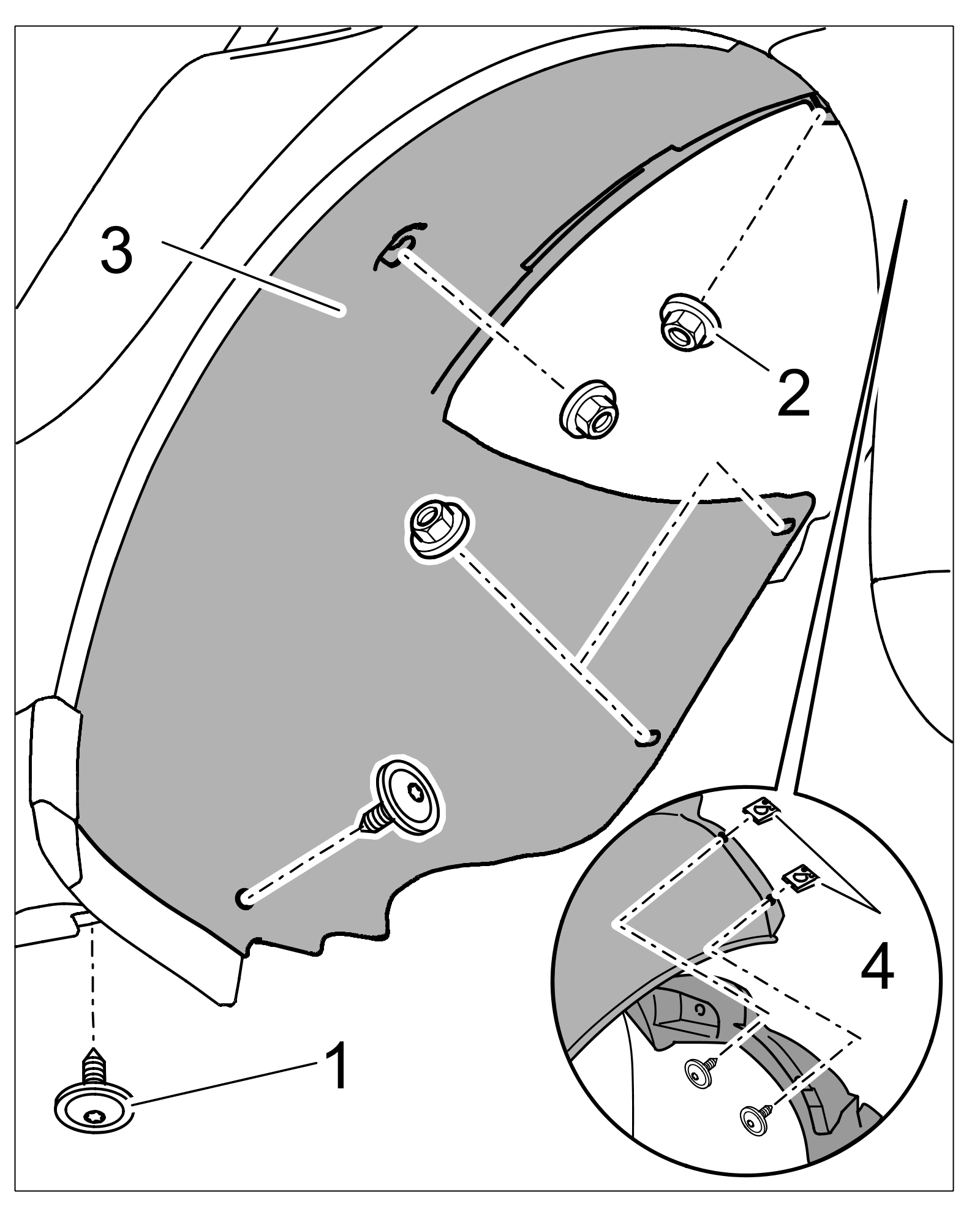 3
2
4
1