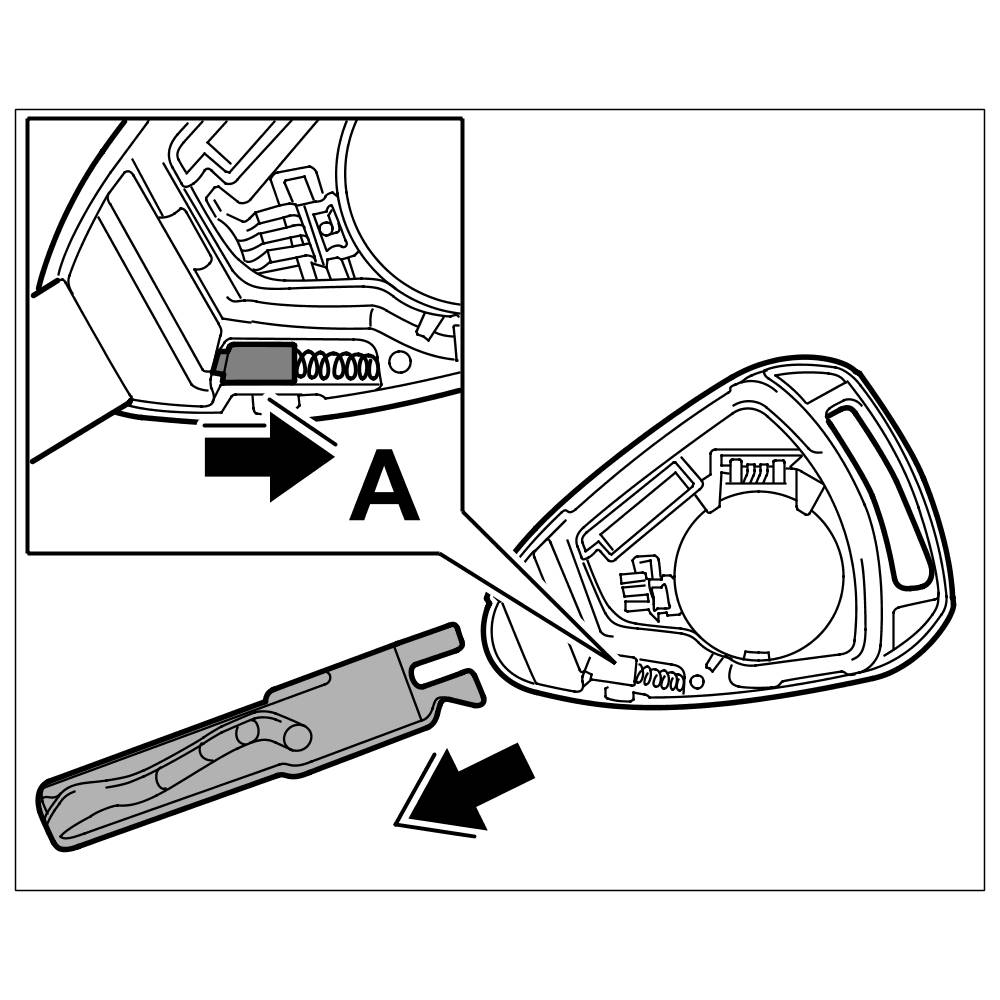 A