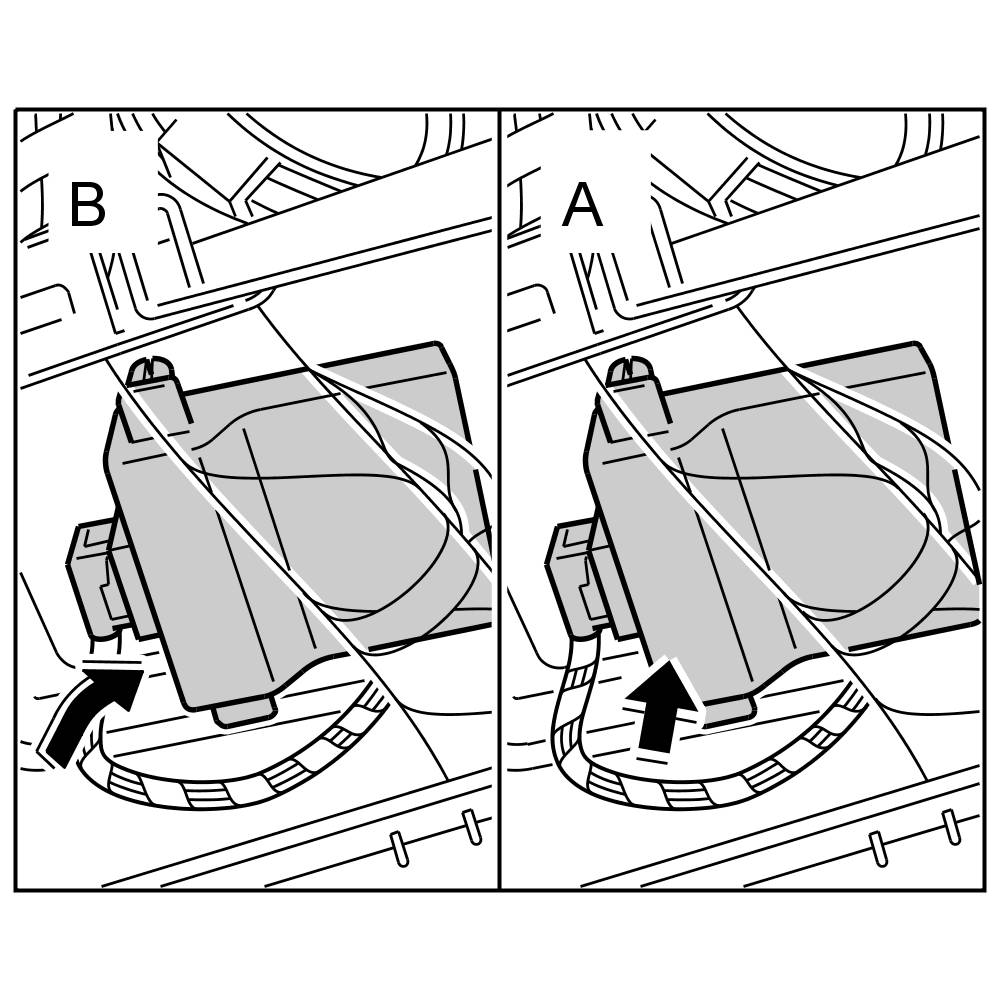 B

A