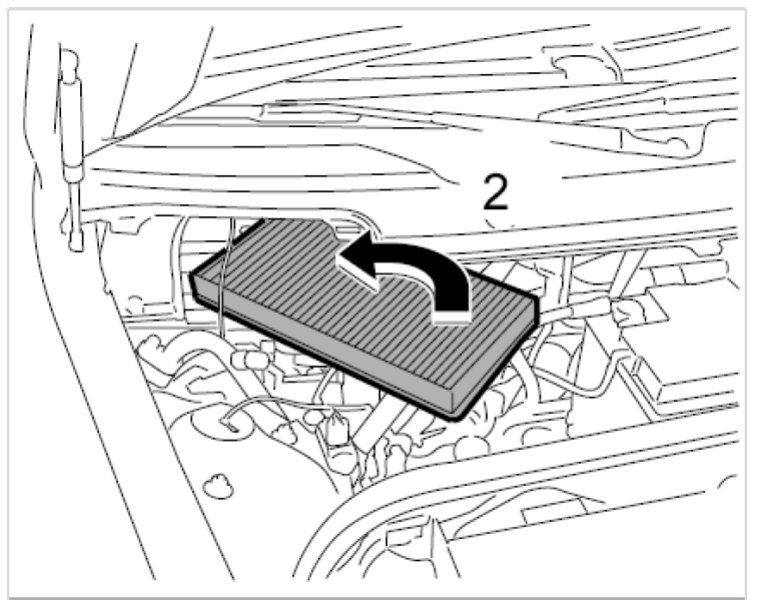 2