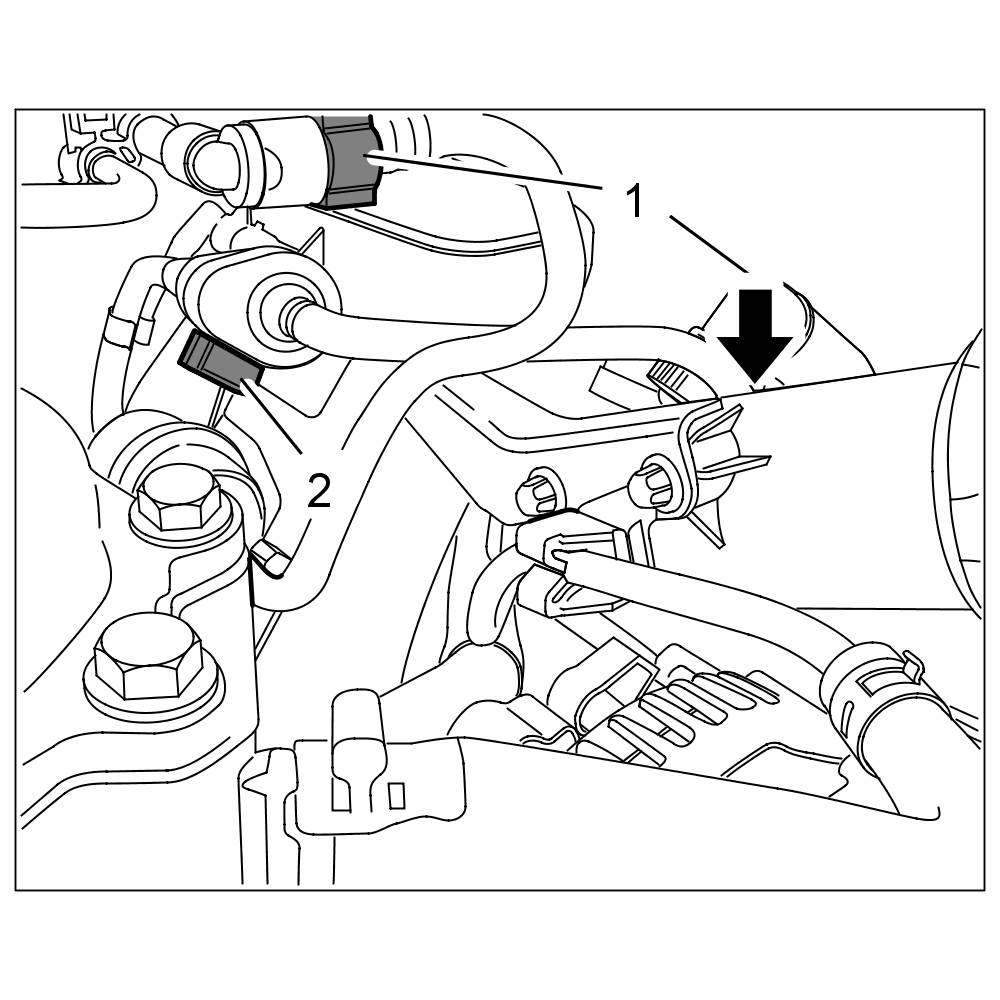 1

2