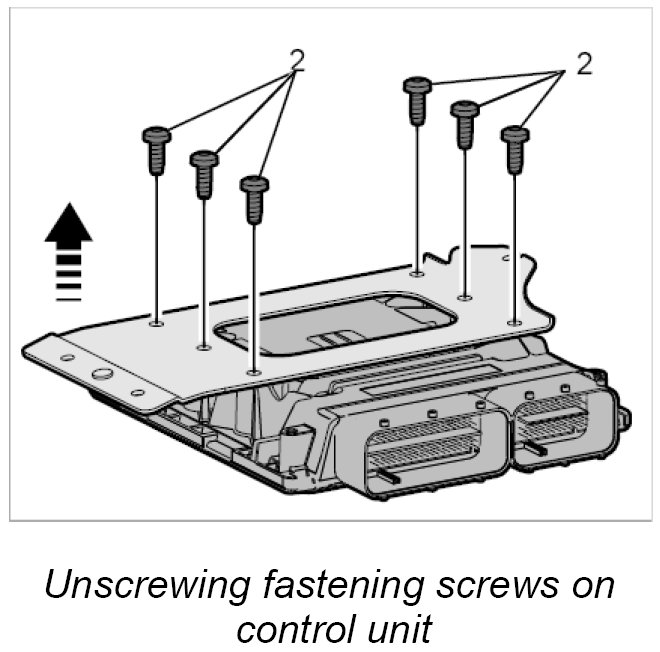 2
2

Unscrewing fastening screws on control unit