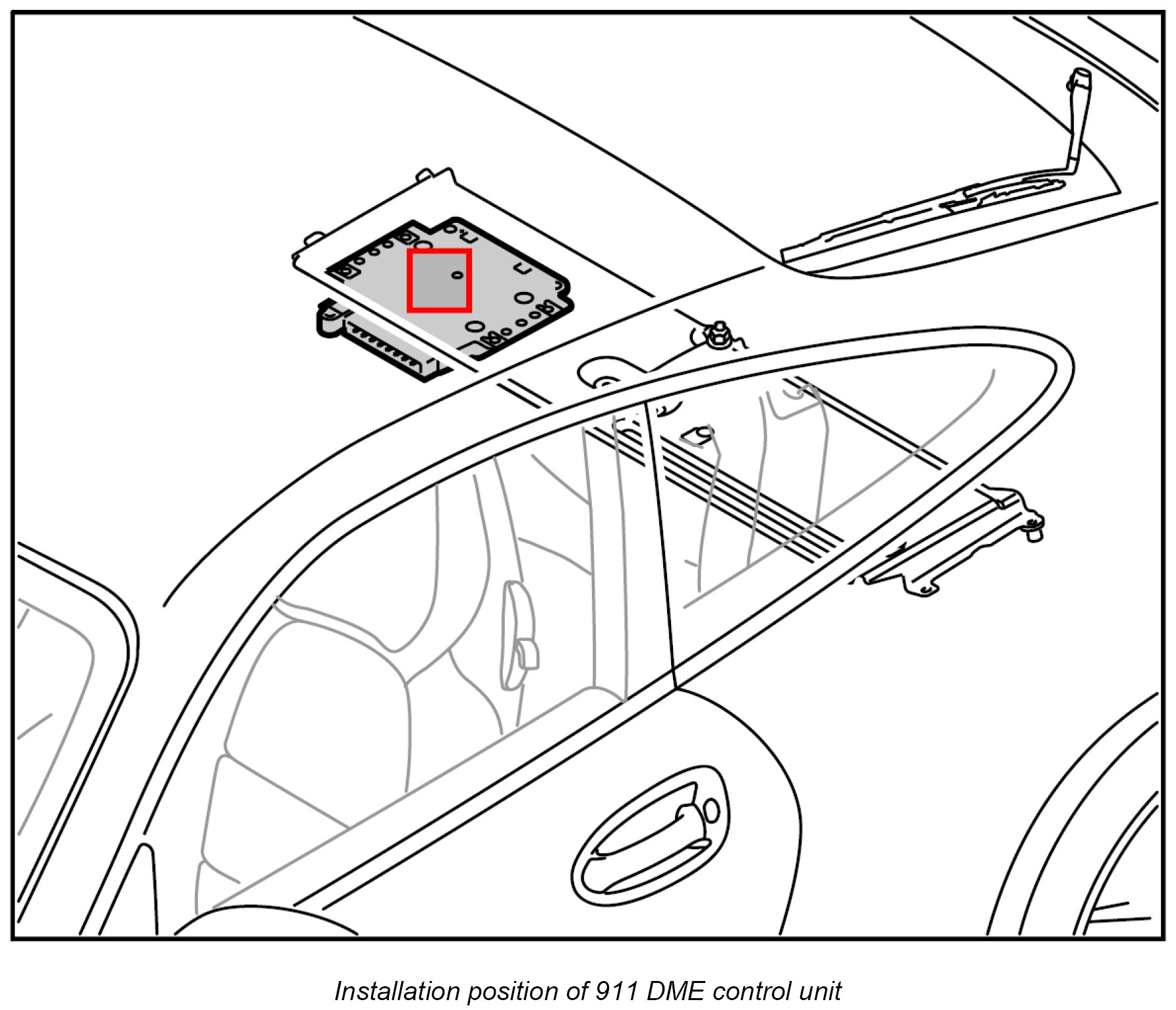 Installation position of 911 DME control unit