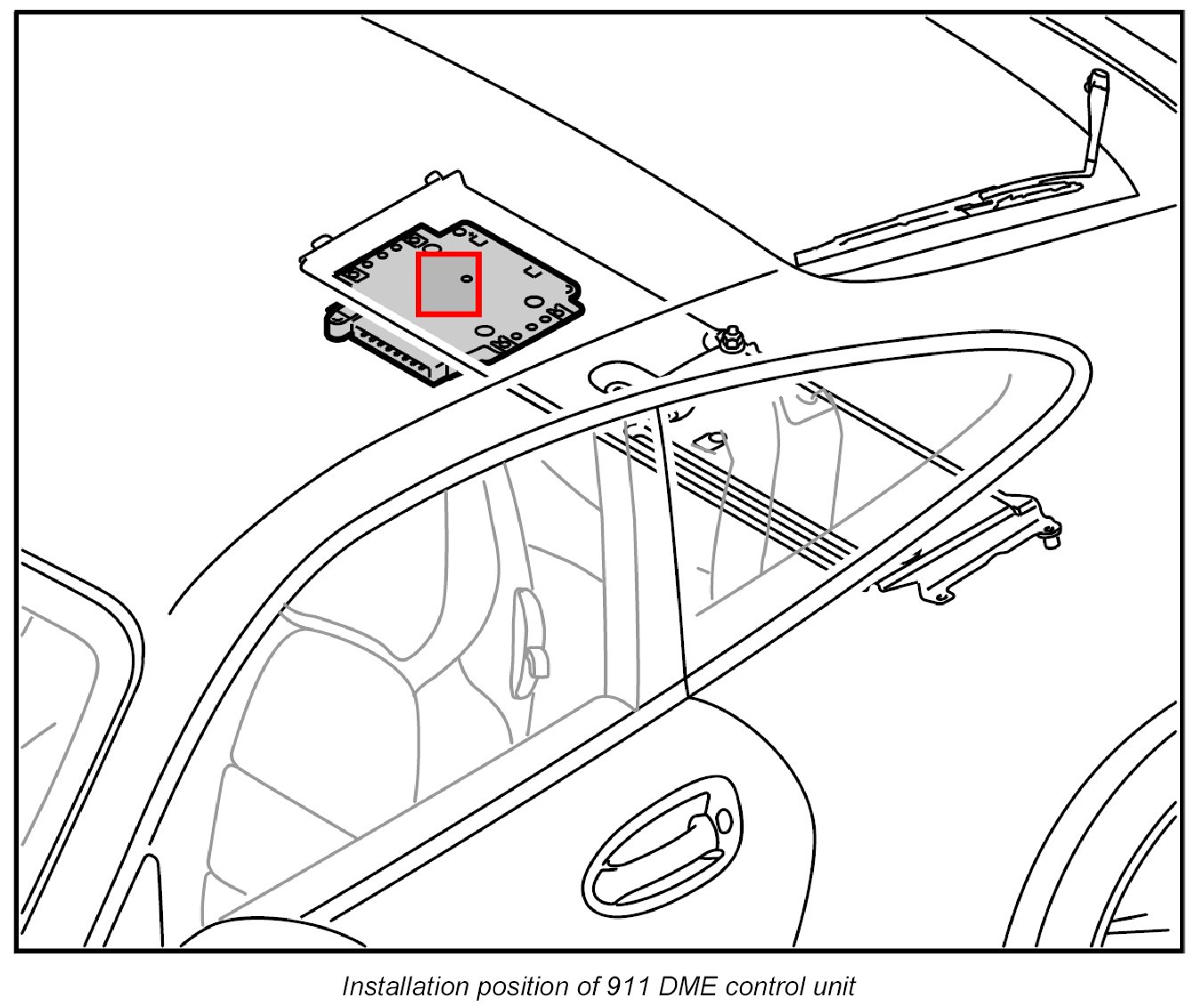 Installation position of 911 DME control unit