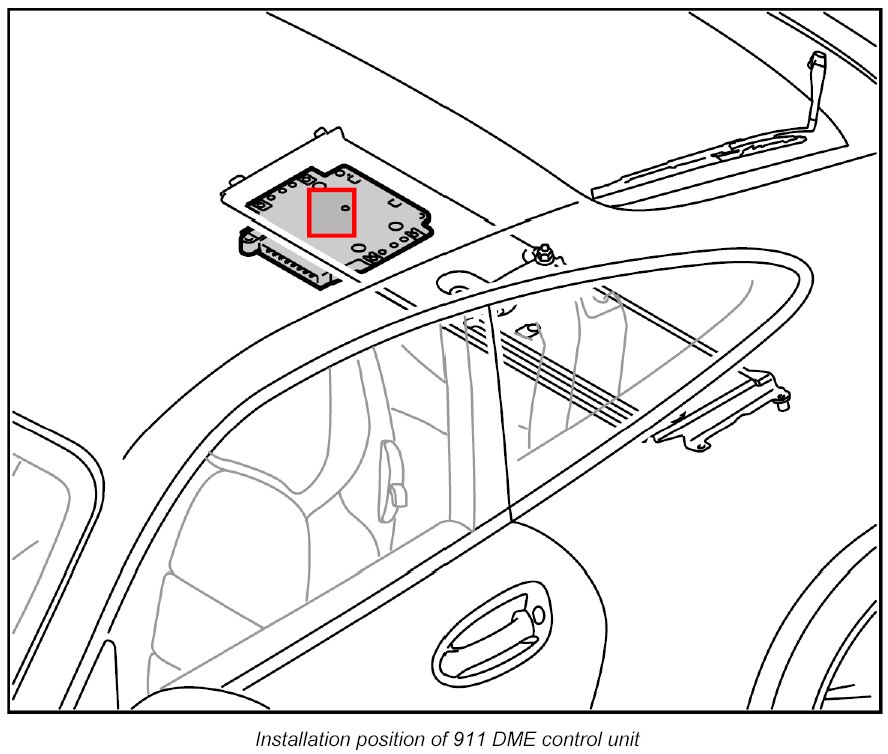 Installation position of 911 DME control unit