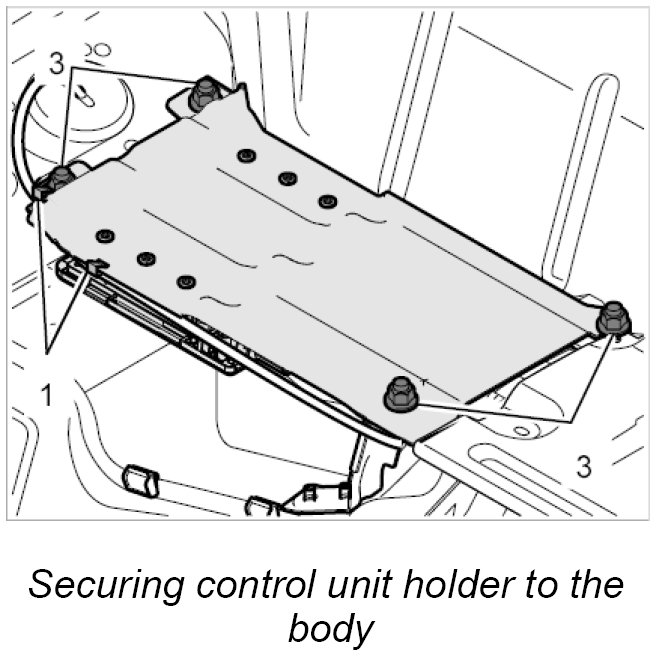 3
1
3

Securing control unit holder to the body