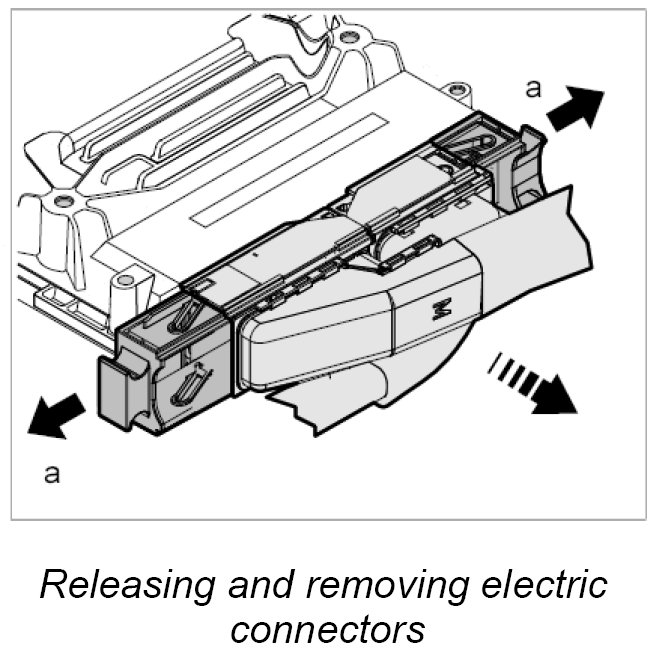 a

a

Releasing and removing electric connectors