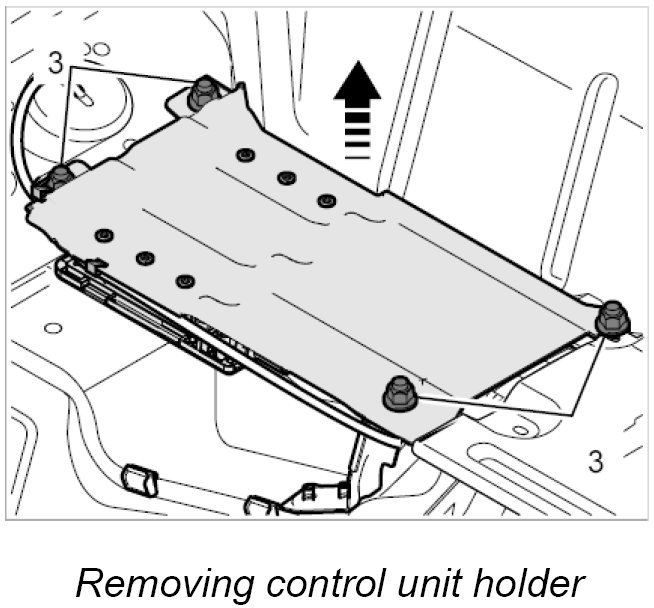 3

3

Removing control unit holder