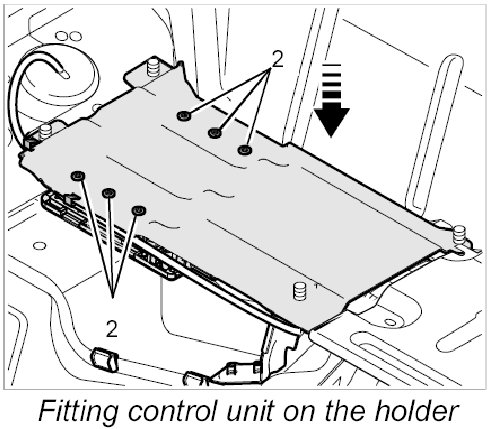 2

2

Fitting control unit on the holder