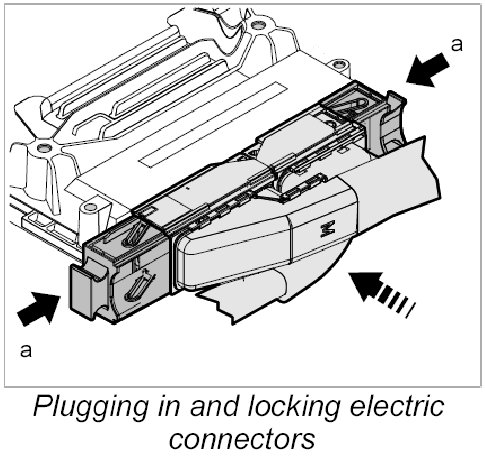 a

a

Plugging in and locking electric connectors