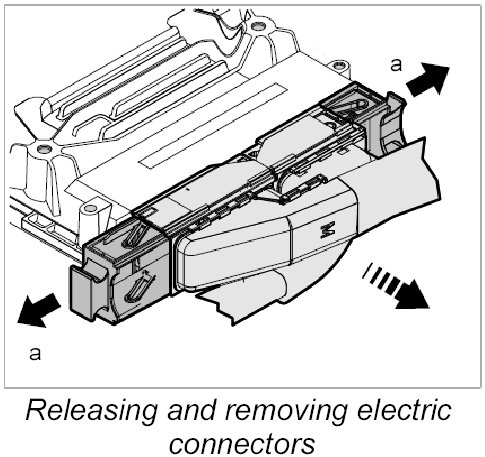 a

M

a

Releasing and removing electric connectors