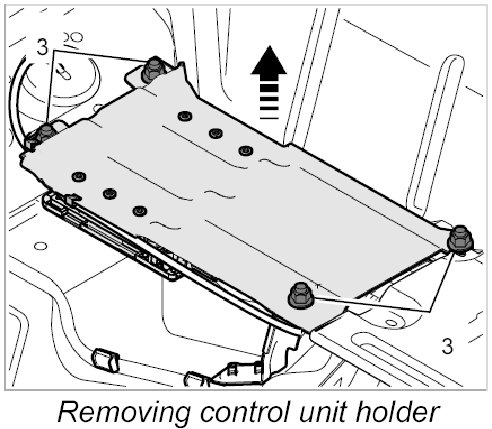 3

3

Removing control unit holder