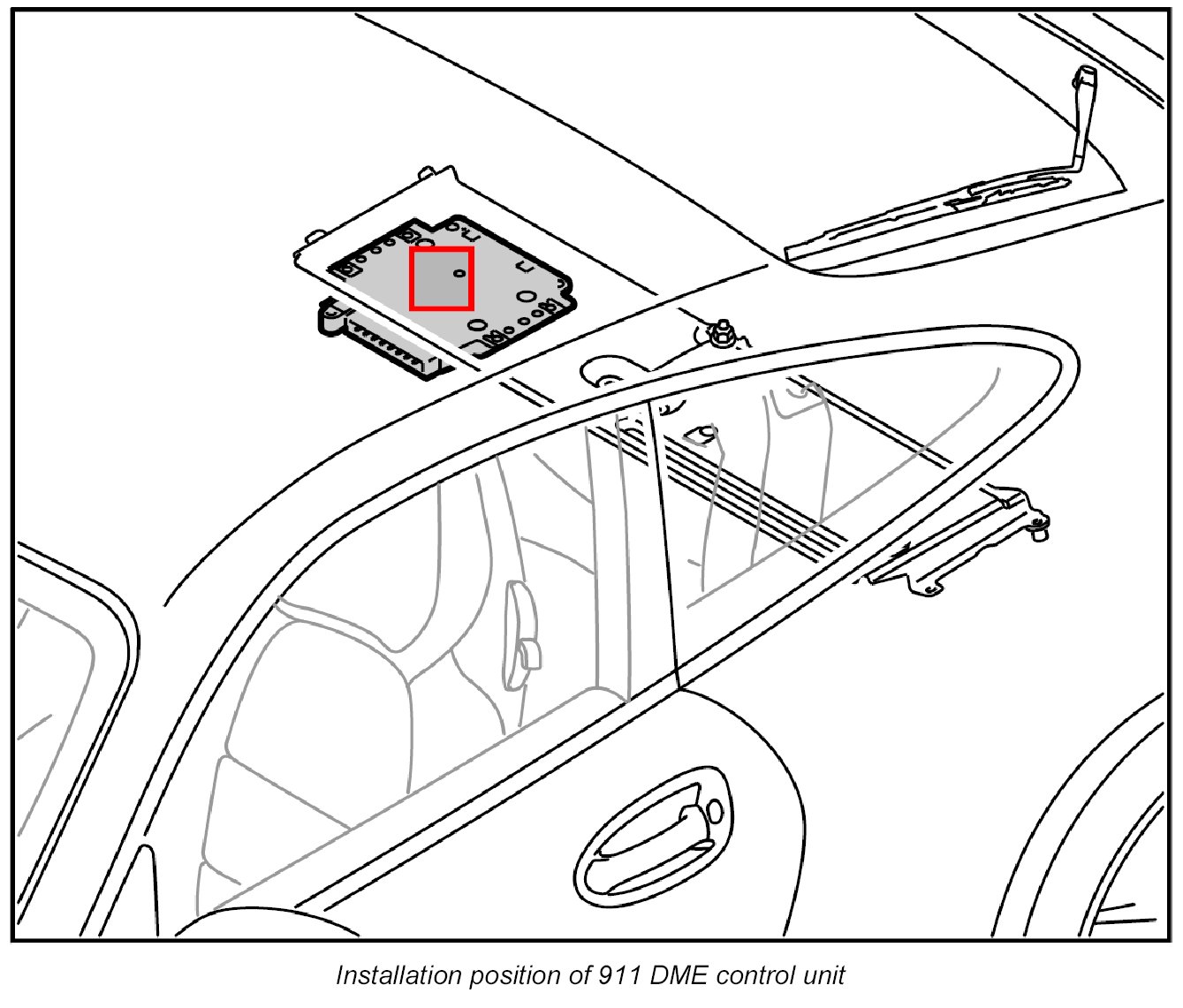 Installation position of 911 DME control unit