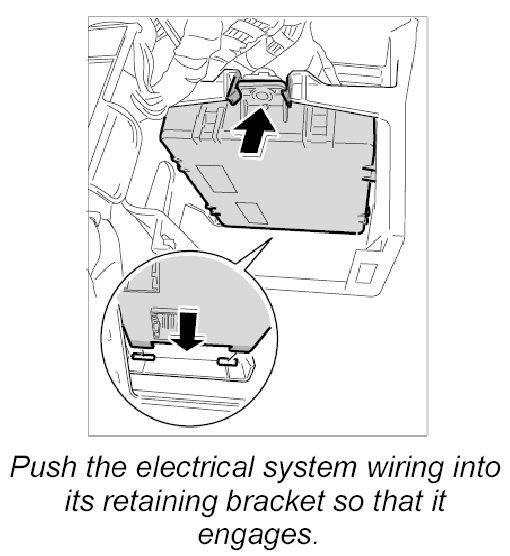 Push the electrical system wiring into its retaining bracket so that it engages.