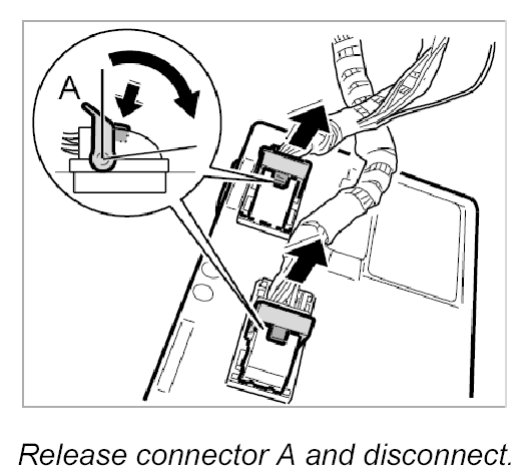 A

Release connector A and disconnect.