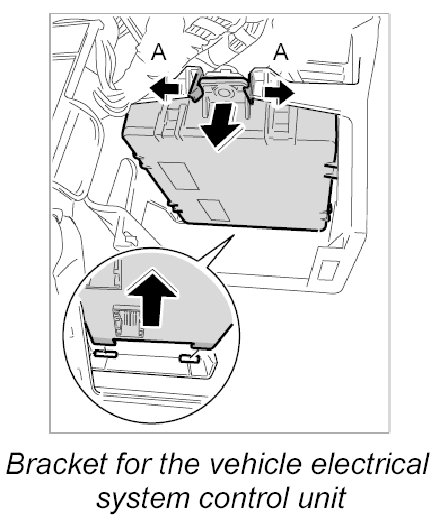 A
A

Bracket for the vehicle electrical system control unit