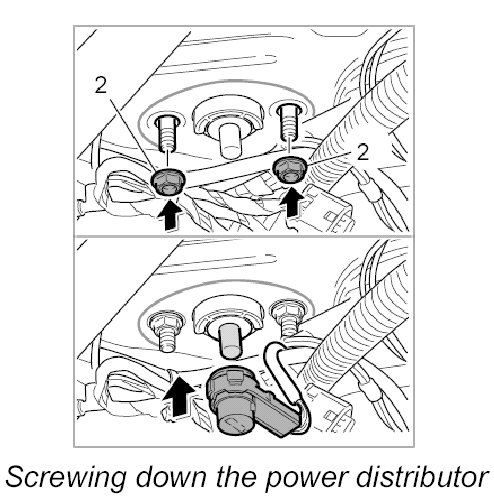 2

2

Screwing down the power distributor