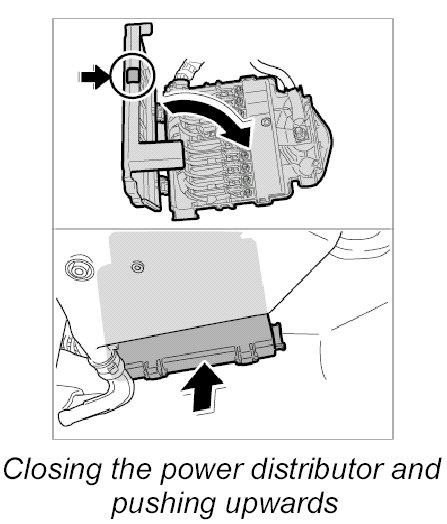 Closing the power distributor and pushing upwards