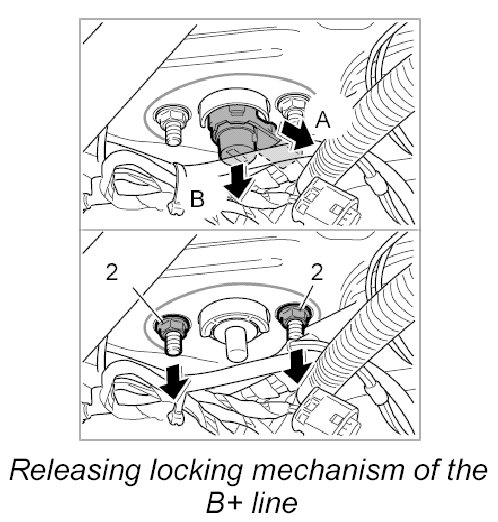 A

B

2

2

Releasing locking mechanism of the B+ line