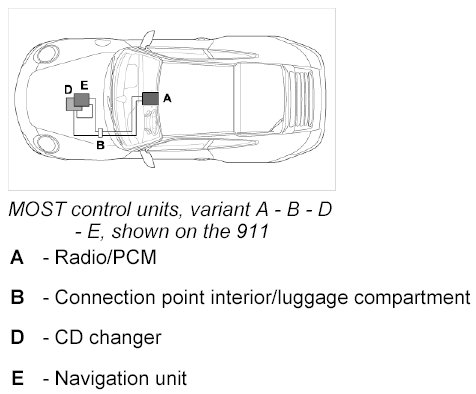 D E
A
B

MOST control units, variant A - B - D - E, shown on the 911

A - Radio/PCM

B - Connection point interior/luggage compartment

D - CD changer

E - Navigation unit