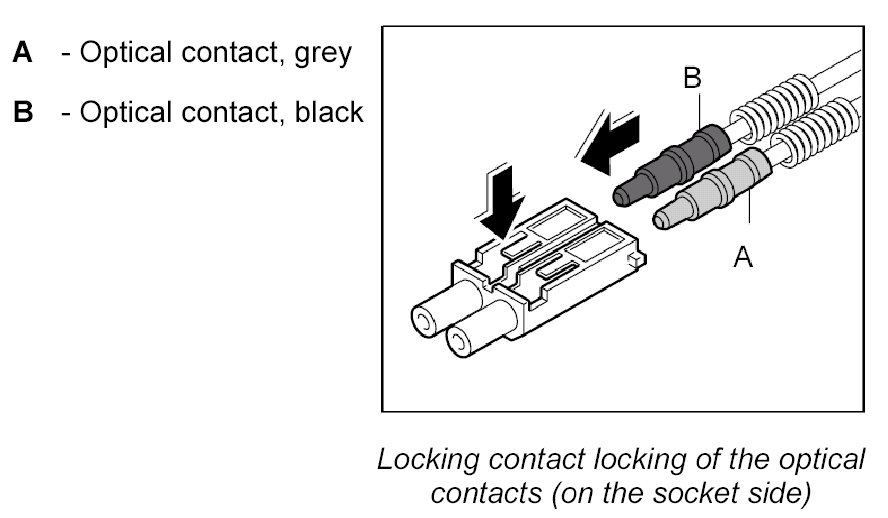 A - Optical contact, grey

B - Optical contact, black

B

A

Locking contact locking of the optical contacts (on the socket side)