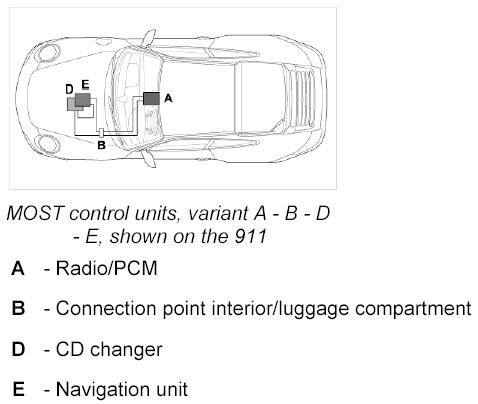 D E

A

B

MOST control units, variant A - B - D - E, shown on the 911

A - Radio/PCM

B - Connection point interior/luggage compartment

D - CD changer

E - Navigation unit