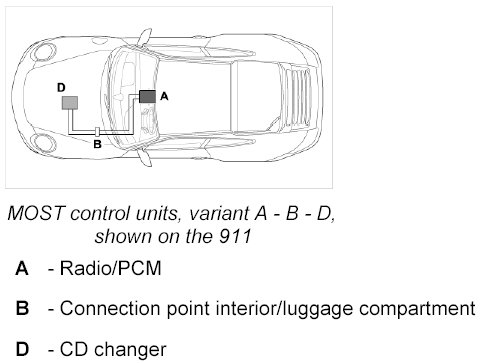 D

A

B

MOST control units, variant A - B - D, shown on the 911

A - Radio/PCM

B - Connection point interior/luggage compartment

D - CD changer