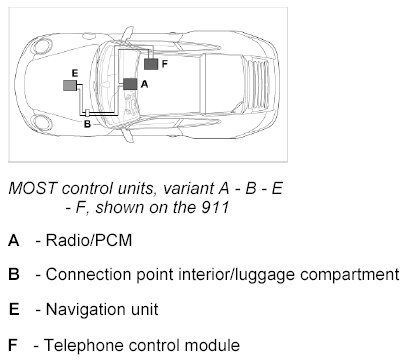 E
F
A
B

MOST control units, variant A - B - E - F, shown on the 911

A - Radio/PCM

B - Connection point interior/luggage compartment

E - Navigation unit

F - Telephone control module