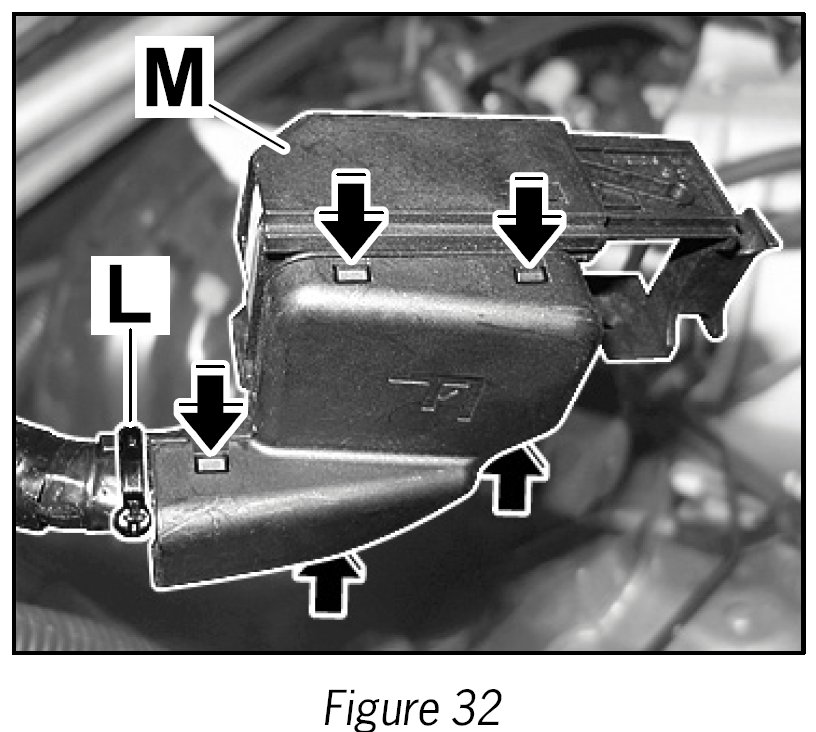 M

L

Figure 32