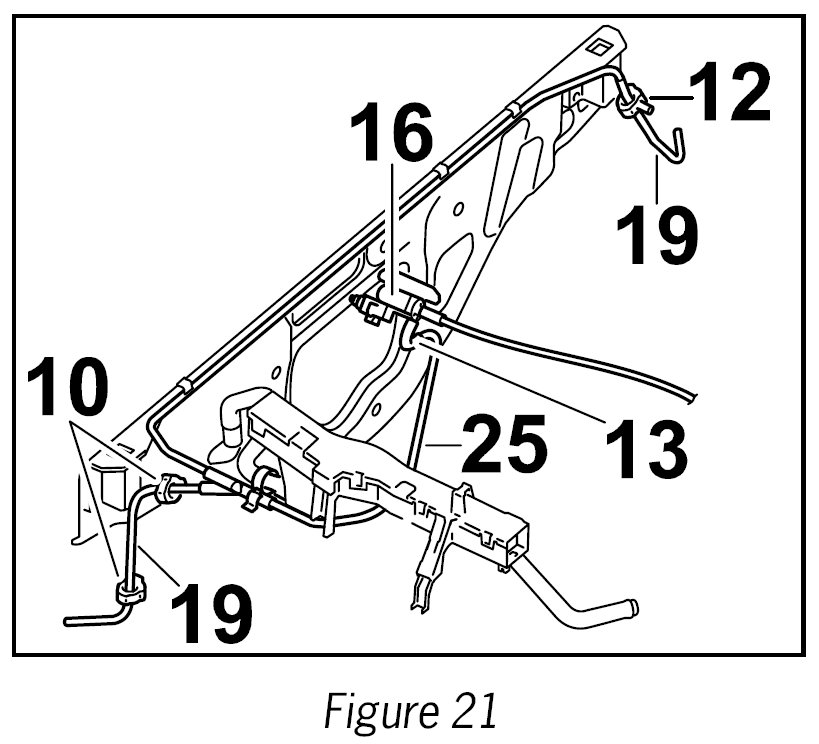 12
16
19
10
25
13
19

Figure 21