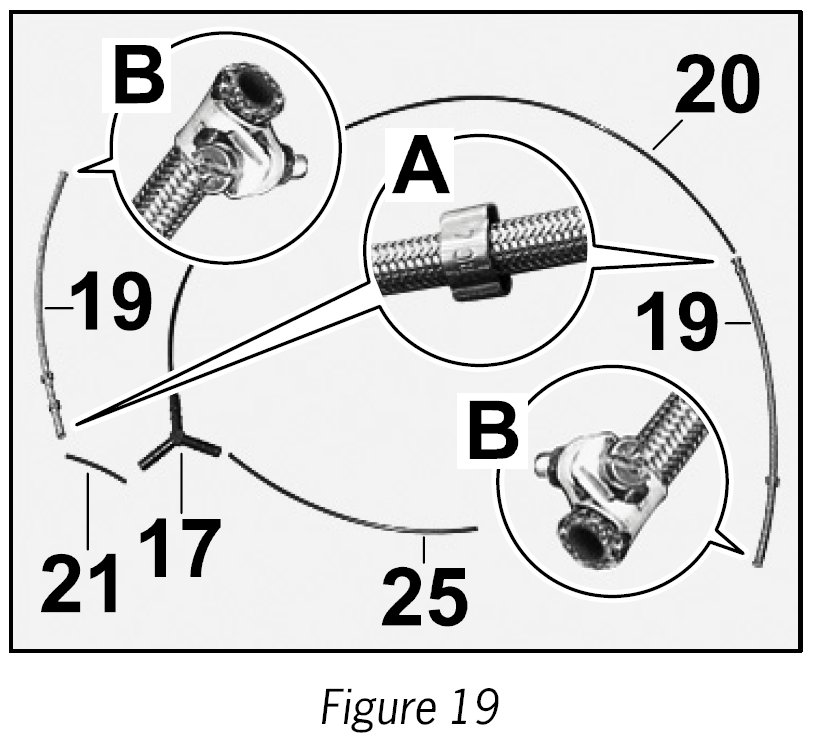 B
20
A
19
19
B
21
17
25

Figure 19