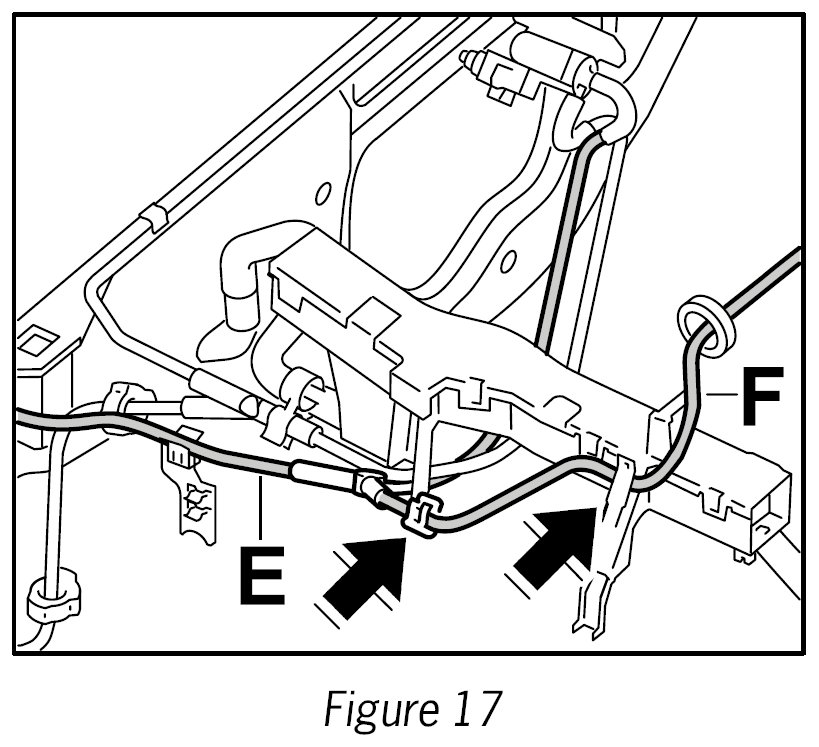 F

E

Figure 17