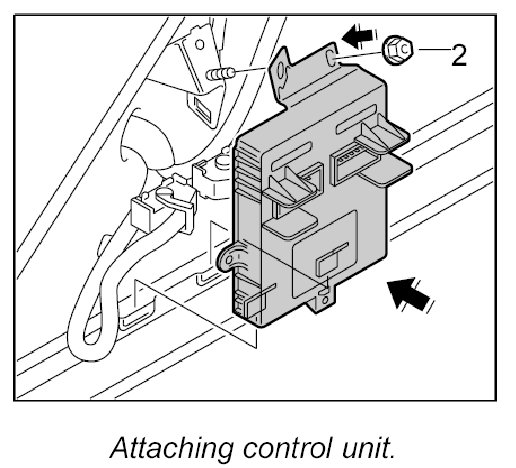 2

Attaching control unit.