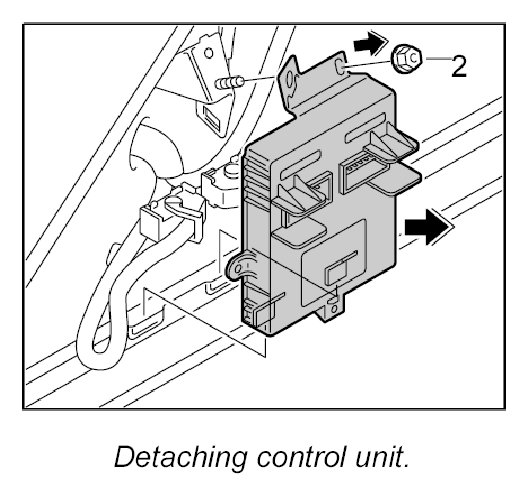 2

Detaching control unit.