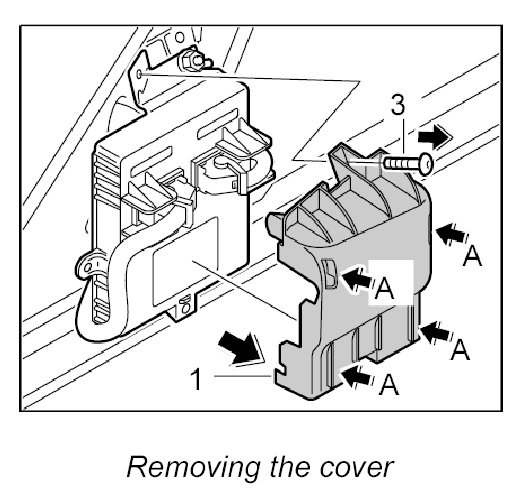 3

A

A

A

1

A

Removing the cover