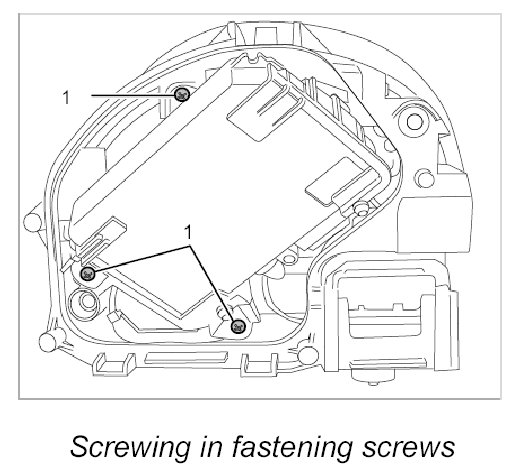 1

1

Screwing in fastening screws