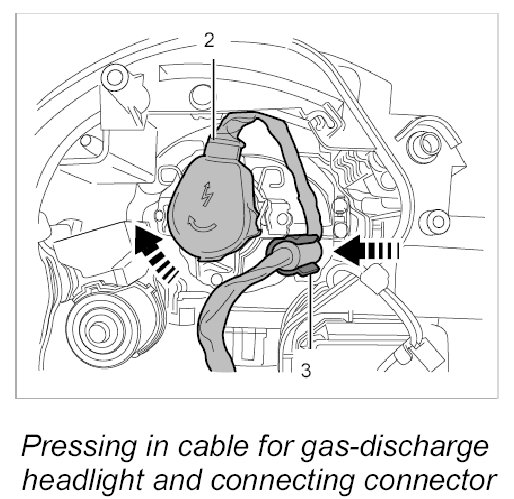 2

3

Pressing in cable for gas-discharge headlight and connecting connector