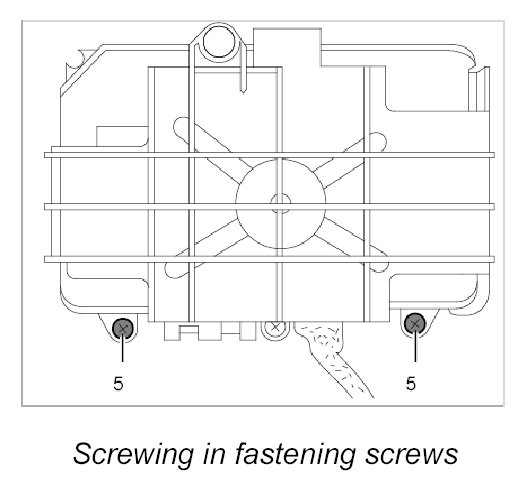 5

5

Screwing in fastening screws