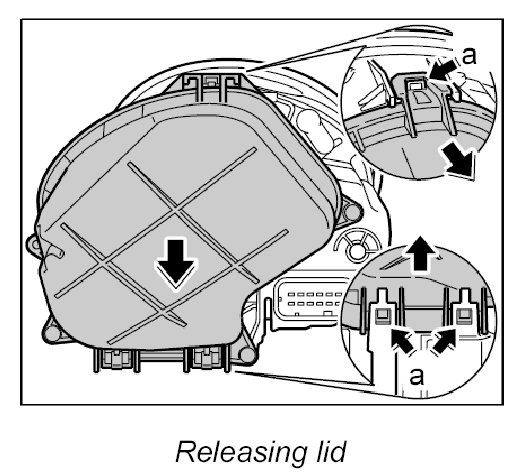 a

a

Releasing lid