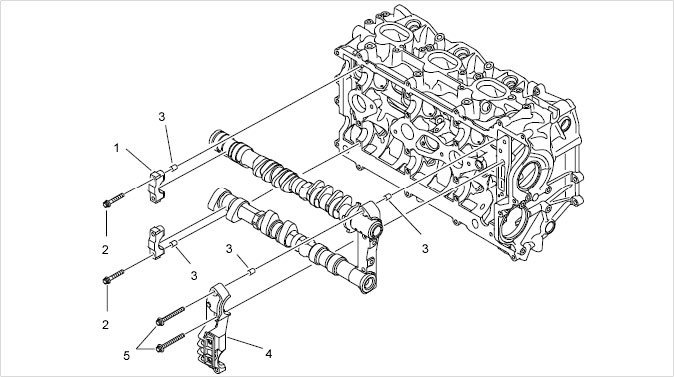 3
1
2
3
3
3
2
5
4