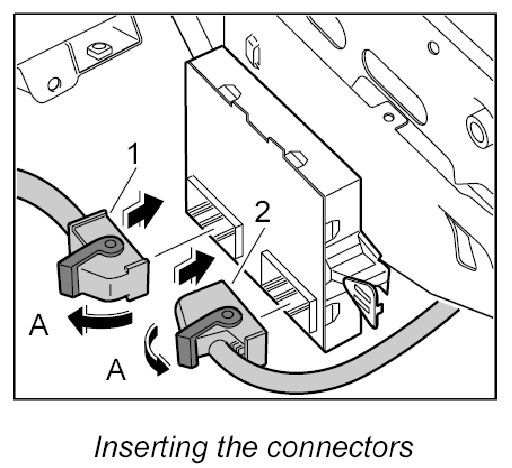 1
2
A
A

Inserting the connectors