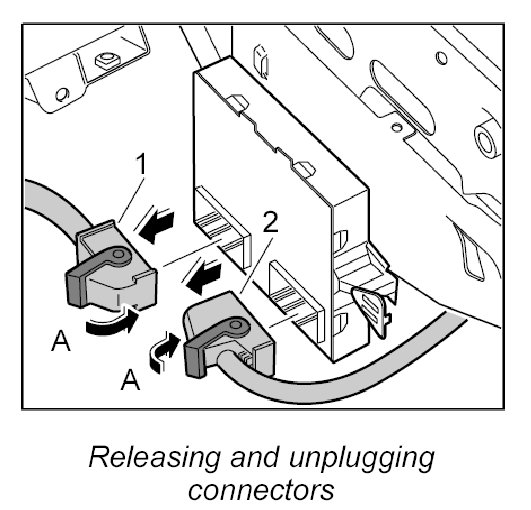 1
2
A
A

Releasing and unplugging connectors