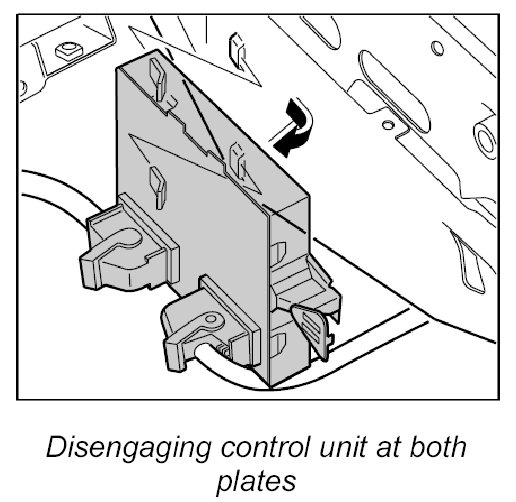 Disengaging control unit at both plates