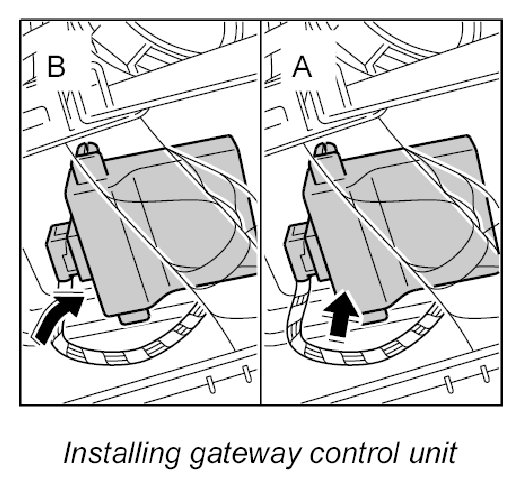 B

A

Installing gateway control unit