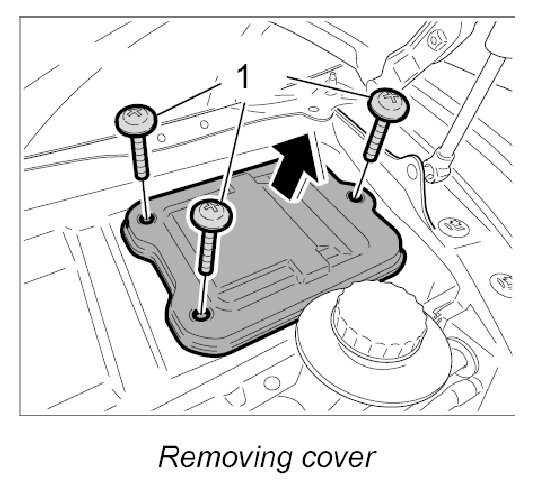 1

Removing cover